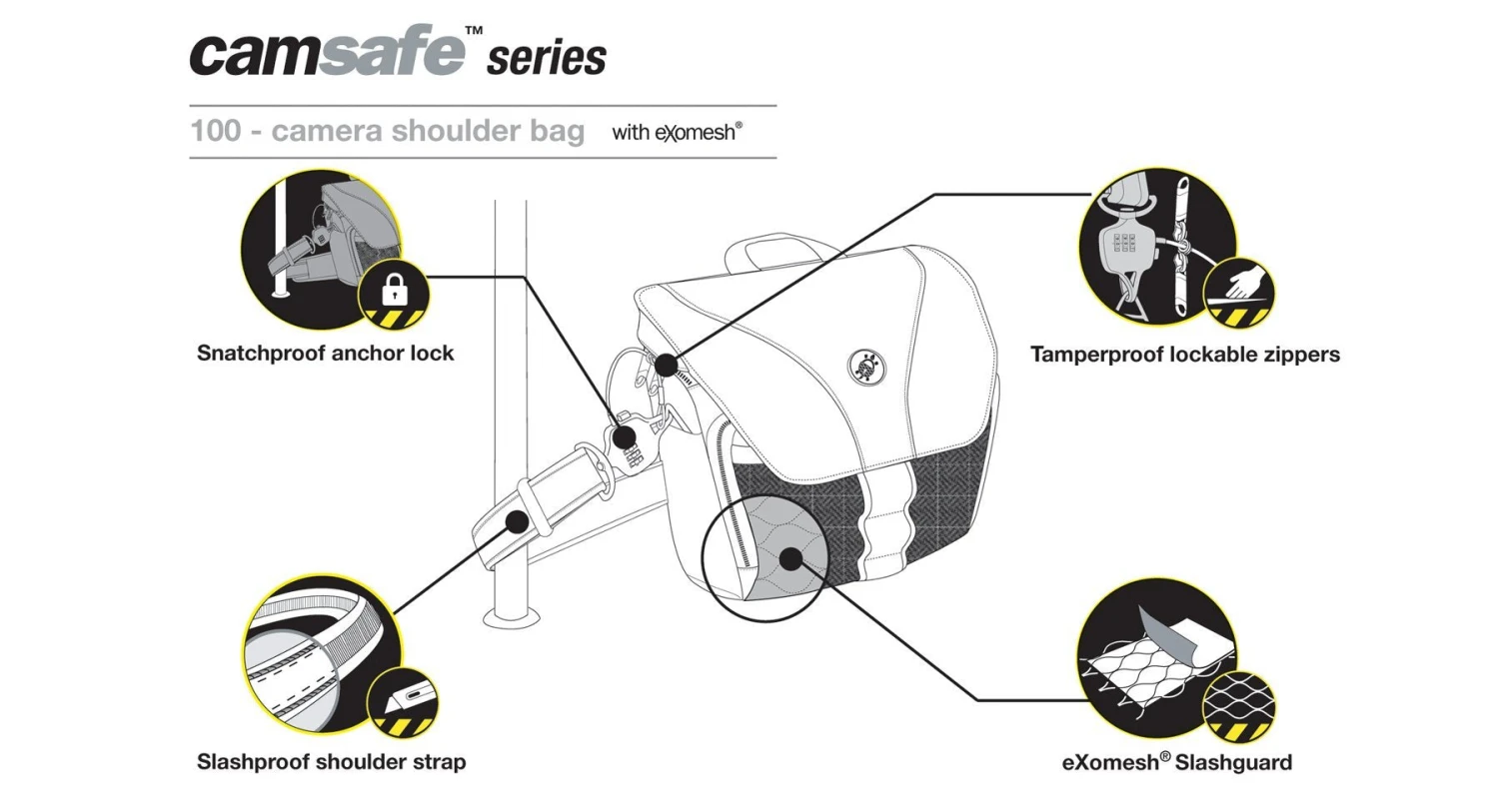 camsafe™ series

100 - camera shoulder bag with eXomesh®

Snatchproof anchor lock

Tamperproof lockable zippers

Slashproof shoulder strap

eXomesh® Slashguard